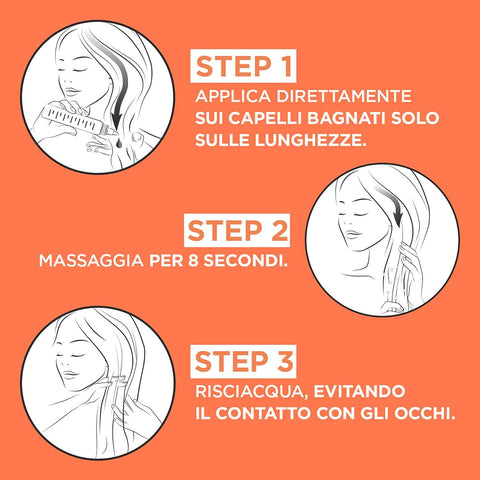 STEP 1
APPLICA DIRETTAMENTE SUI CAPELLI BAGNATI SOLO SULLE LUNGHEZZE.

STEP 2
MASSAGGIA PER 8 SECONDI.

STEP 3
RISCIACQUA, EVITANDO IL CONTATTO CON GLI OCCHI.