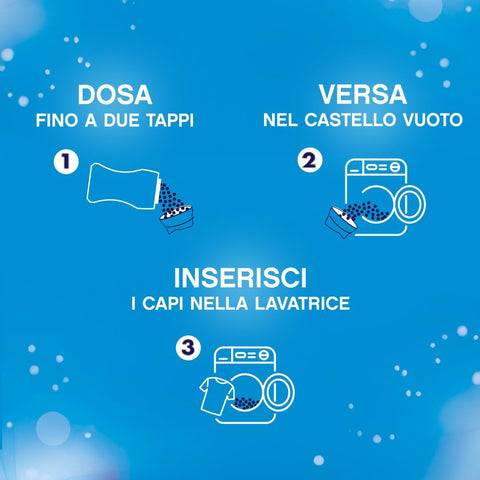 DOSA
FINO A DUE TAPPI

1

VERSA
NEL CASTELLO VUOTO

2

INSERISCI
I CAPI NELLA LAVATRICE

3